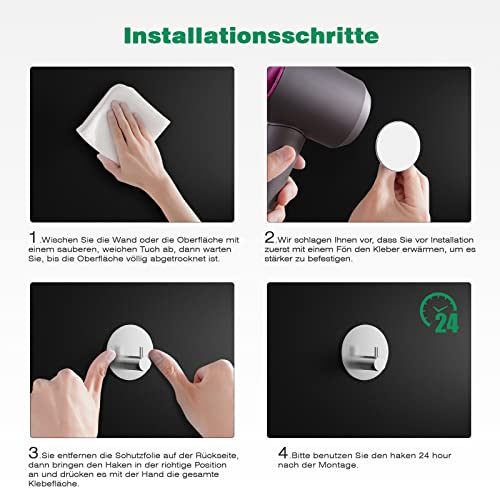 Installationsschritte

1.Wischen Sie die Wand oder die Oberfläche mit einem sauberen, weichen Tuch ab, dann warten Sie, bis die Oberfläche völlig abgetrocknet ist.

2.Wir schlagen Ihnen vor, dass Sie vor Installation zuerst mit einem Fön den Kleber erwärmen, um es stärker zu befestigen.

24

3.Sie entfernen die Schutzfolie auf der Rückseite, dann bringen den Haken in der richtige Position an und drücken es mit der Hand die gesamte Klebefläche.

4.Bitte benutzen Sie den haken 24 hour nach der Montage.