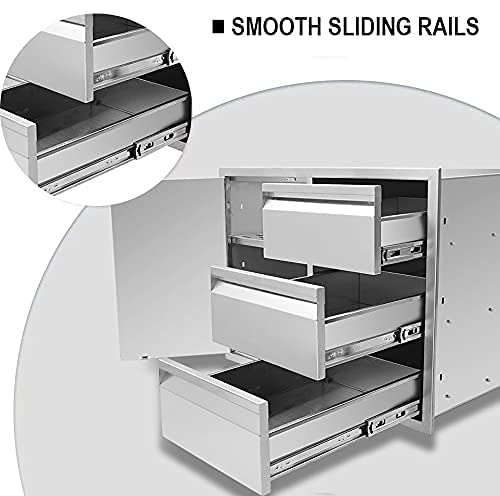 ■ SMOOTH SLIDING RAILS