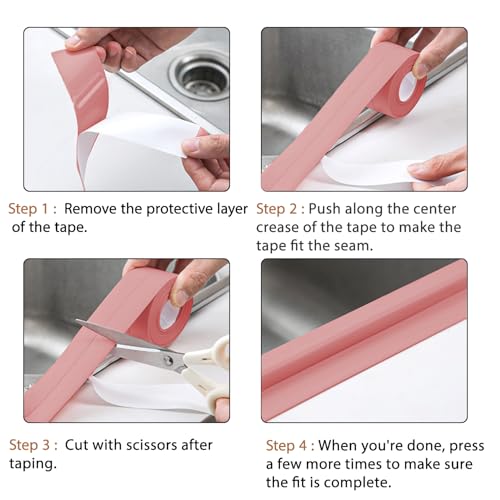 Step 1 : Remove the protective layer of the tape.

Step 2 : Push along the center crease of the tape to make the tape fit the seam.

Step 3 : Cut with scissors after taping.

Step 4 : When you're done, press a few more times to make sure the fit is complete.