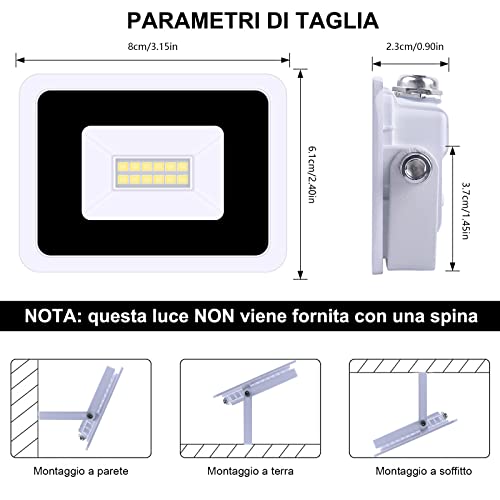 PARAMETRI DI TAGLIA

8cm/3.15in

2.3cm/0.90in

6.1cm/2.40in

3.7cm/1.45in

NOTA: questa luce NON viene fornita con una spina

Montaggio a parete

Montaggio a terra

Montaggio a soffitto