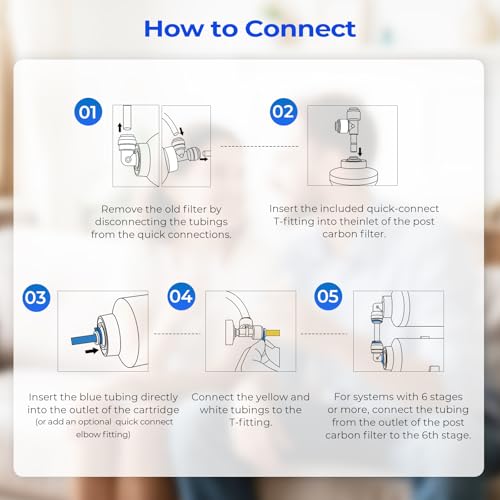 How to Connect

01

Remove the old filter by disconnecting the tubings from the quick connections.

02

Insert the included quick-connect T-fitting into theinlet of the post carbon filter.

03

Insert the blue tubing directly into the outlet of the cartridge (or add an optional quick connect elbow fitting)

04

Connect the yellow and white tubings to the T-fitting.

05

For systems with 6 stages or more, connect the tubing from the outlet of the post carbon filter to the 6th stage.