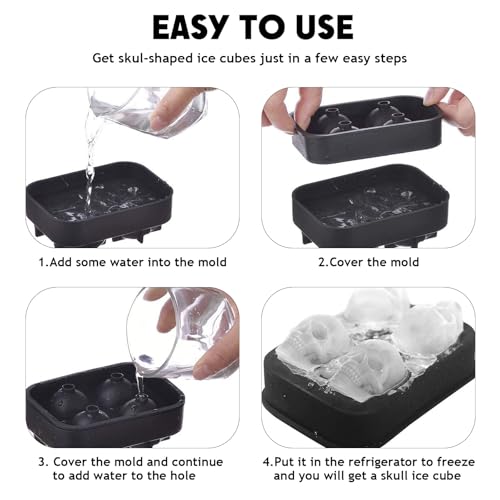 EASY TO USE

Get skul-shaped ice cubes just in a few easy steps

1.Add some water into the mold

2.Cover the mold

3. Cover the mold and continue to add water to the hole

4.Put it in the refrigerator to freeze and you will get a skull ice cube