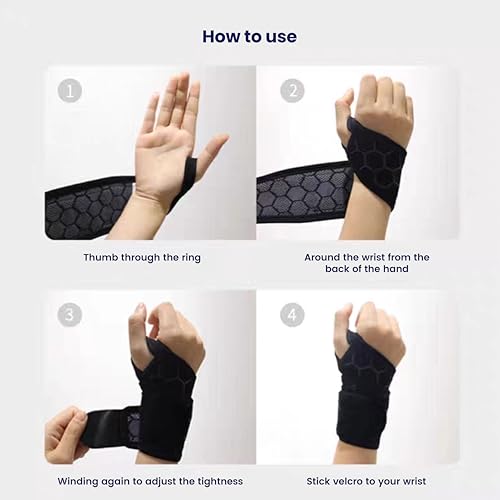 How to use

1

Thumb through the ring

2

Around the wrist from the back of the hand

3

Winding again to adjust the tightness

4

Stick velcro to your wrist