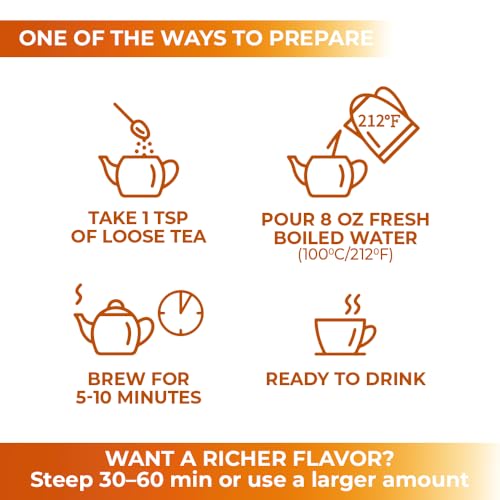 ONE OF THE WAYS TO PREPARE

TAKE 1 TSP OF LOOSE TEA

212°F

POUR 8 OZ FRESH BOILED WATER (100°C/212°F)

BREW FOR 5-10 MINUTES

READY TO DRINK

WANT A RICHER FLAVOR?
Steep 30–60 min or use a larger amount