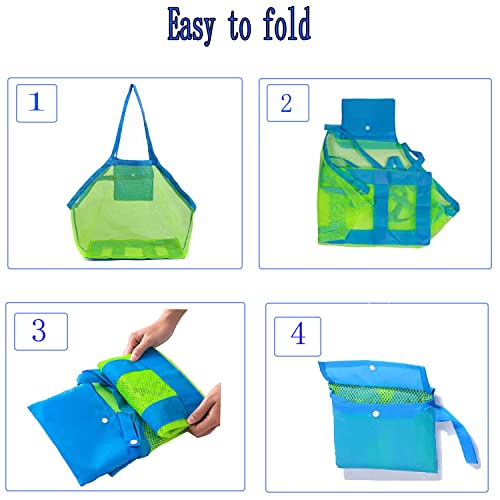 Easy to fold

1

2

3

4