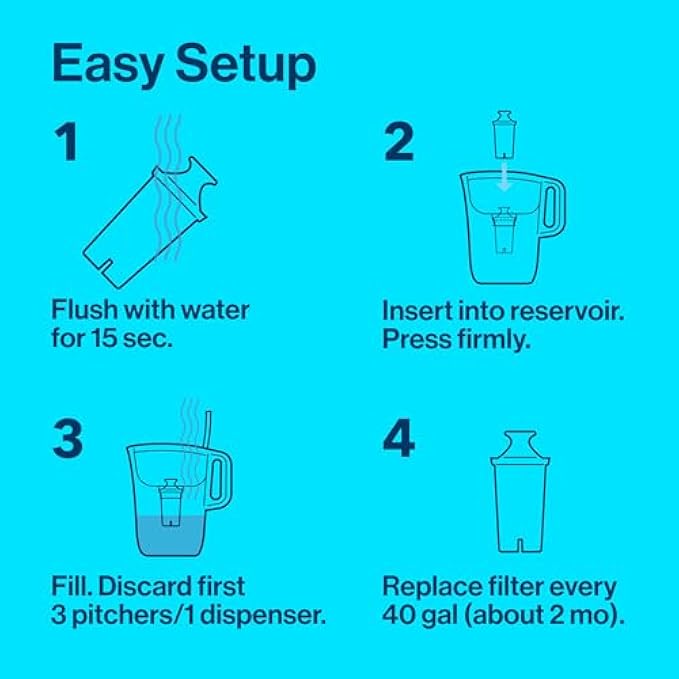 Easy Setup

1

Flush with water for 15 sec.

2

Insert into reservoir. Press firmly.

3

Fill. Discard first 3 pitchers/1 dispenser.

4

Replace filter every 40 gal (about 2 mo).