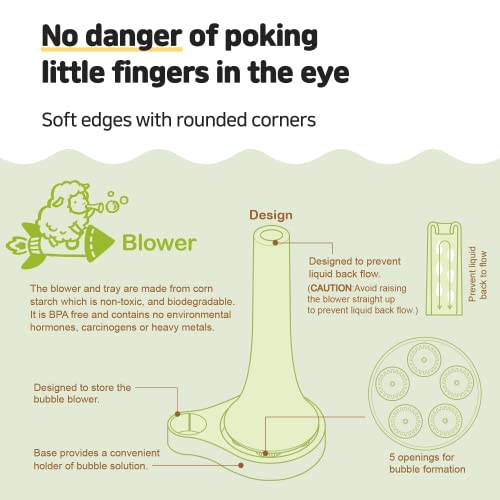 No danger of poking little fingers in the eye

Soft edges with rounded corners

Blower

The blower and tray are made from corn starch which is non-toxic, and biodegradable. It is BPA free and contains no environmental hormones, carcinogens or heavy metals.

Design

Designed to prevent liquid back flow.
(CAUTION:Avoid raising the blower straight up to prevent liquid back flow.)

Prevent liquid back to flow

Designed to store the bubble blower.

Base provides a convenient holder of bubble solution.

5 openings for bubble formation