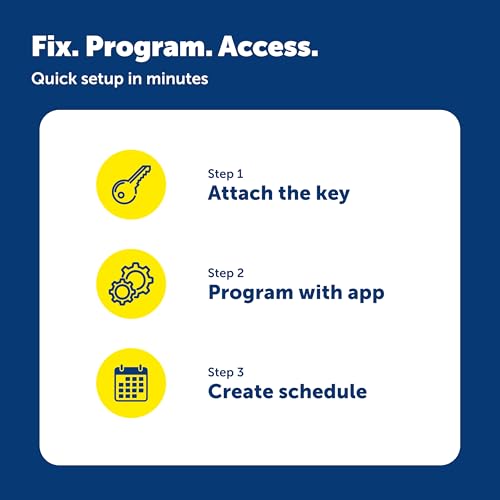 Fix. Program. Access.
Quick setup in minutes

Step 1
Attach the key

Step 2
Program with app

Step 3
Create schedule