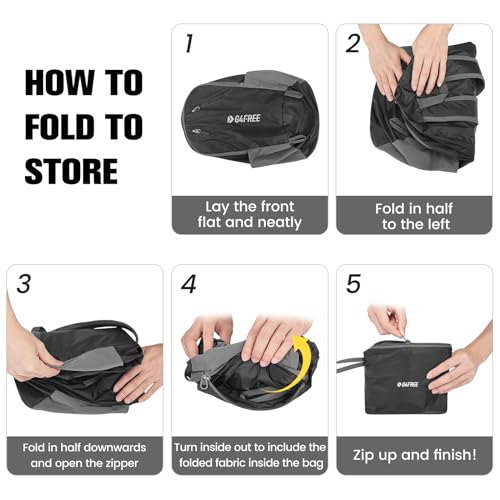 HOW TO FOLD TO STORE

1

G4FREE

Lay the front flat and neatly

2

Fold in half to the left

3

Fold in half downwards and open the zipper

4

Turn inside out to include the folded fabric inside the bag

5

G4FREE

Zip up and finish!