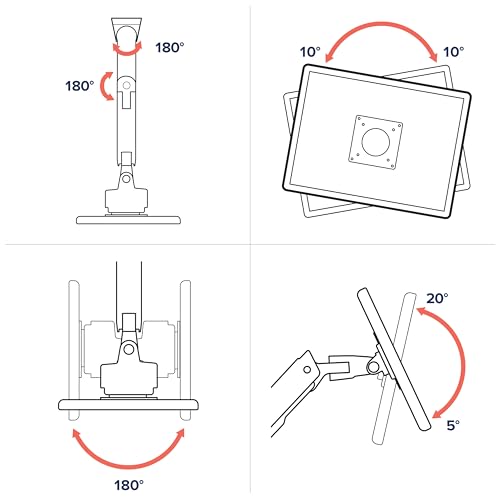 180°
180°
10°
10°
180°
20°
5°