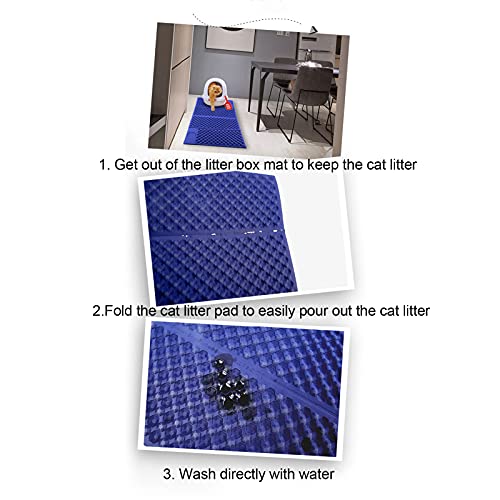 1. Get out of the litter box mat to keep the cat litter

2.Fold the cat litter pad to easily pour out the cat litter

3. Wash directly with water