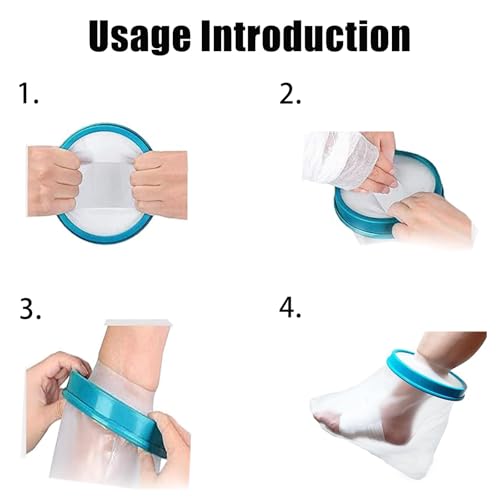 Usage Introduction

1.

2.

3.

4.