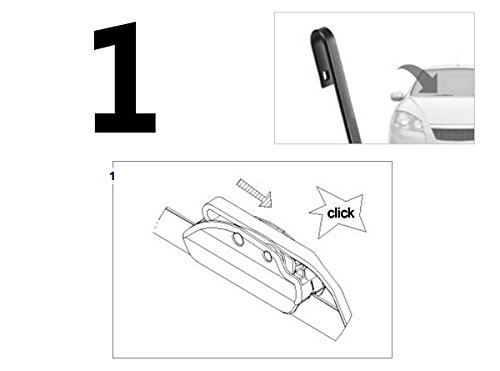 1

1

click