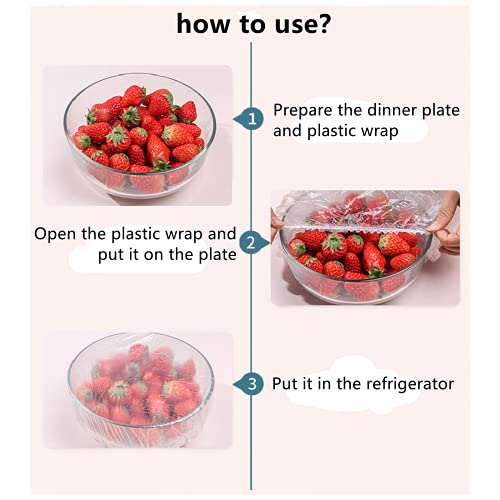 how to use?

1 Prepare the dinner plate and plastic wrap

Open the plastic wrap and put it on the plate 2

3 Put it in the refrigerator