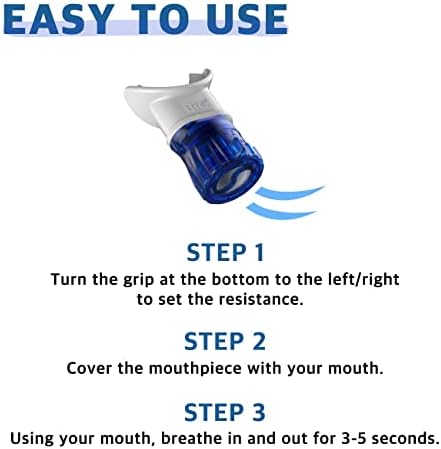 EASY TO USE

STEP 1
Turn the grip at the bottom to the left/right to set the resistance.

STEP 2
Cover the mouthpiece with your mouth.

STEP 3
Using your mouth, breathe in and out for 3-5 seconds.