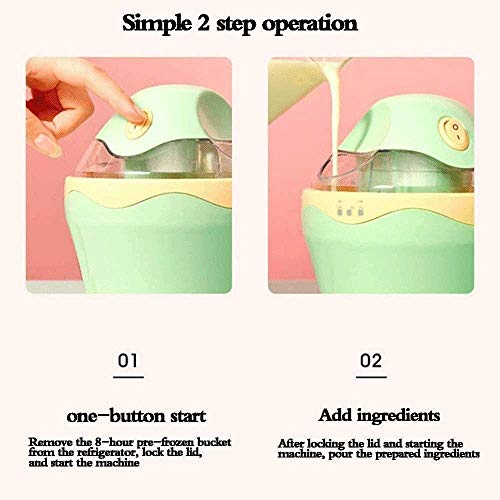 Simple 2 step operation

01

one-button start

Remove the 8-hour pre-frozen bucket from the refrigerator, lock the lid, and start the machine

02

Add ingredients

After locking the lid and starting the machine, pour the prepared ingredients