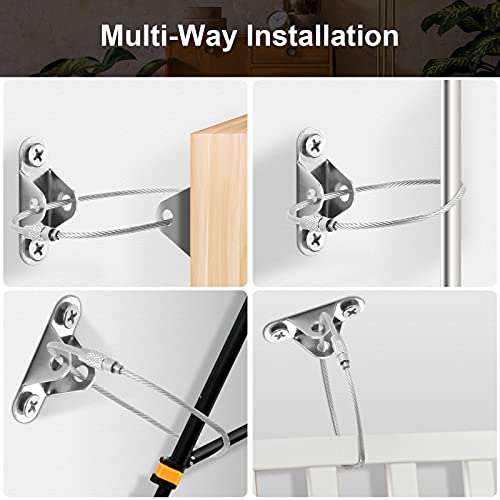 Multi-Way Installation