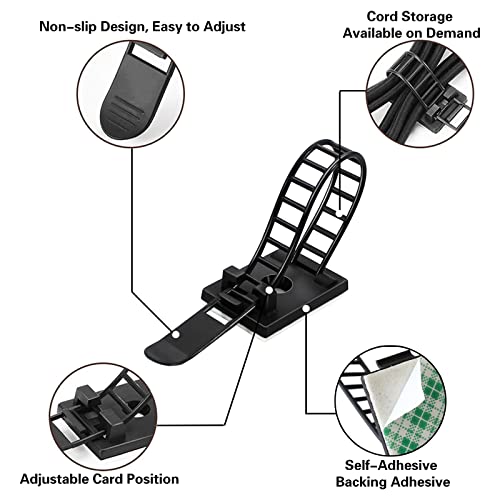 Non-slip Design, Easy to Adjust

Cord Storage
Available on Demand

Adjustable Card Position

Self-Adhesive
Backing Adhesive