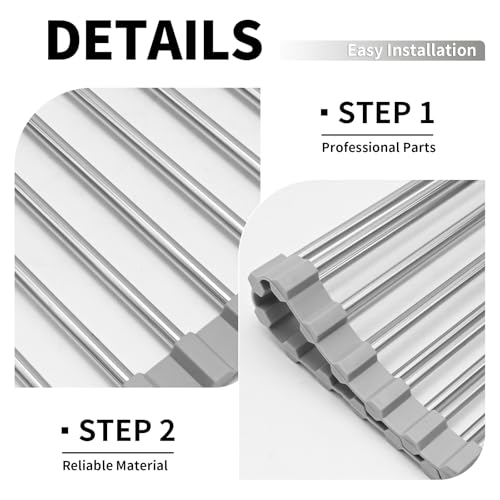 DETAILS

Easy Installation

▪ STEP 1

Professional Parts

▪ STEP 2

Reliable Material