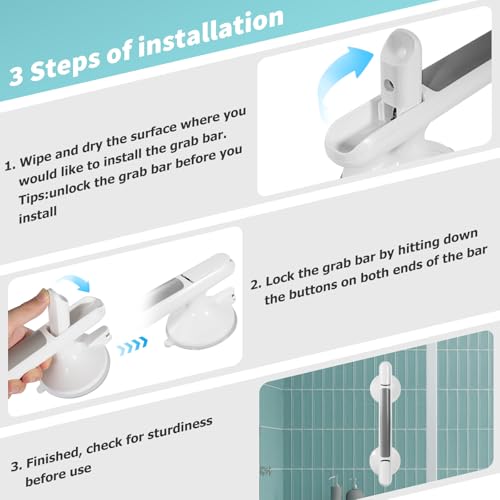 3 Steps of installation

1. Wipe and dry the surface where you would like to install the grab bar. Tips:unlock the grab bar before you install

2. Lock the grab bar by hitting down the buttons on both ends of the bar

3. Finished, check for sturdiness before use