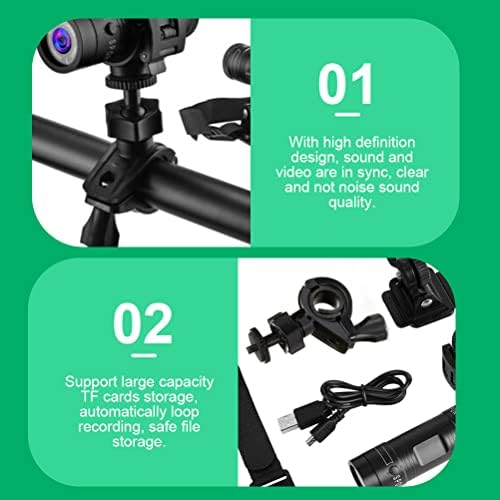 01

With high definition design, sound and video are in sync, clear and not noise sound quality.

02

Support large capacity TF cards storage, automatically loop recording, safe file storage.