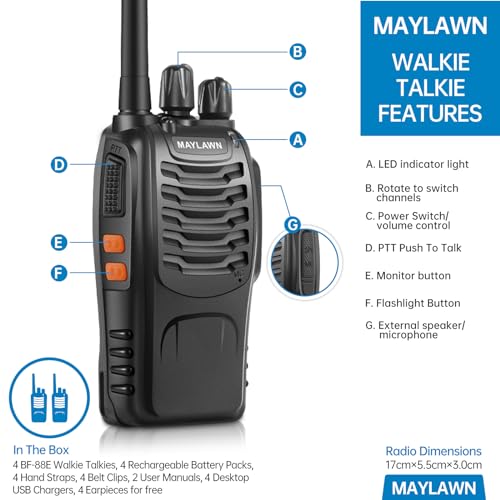 MAYLAWN
WALKIE TALKIE FEATURES

B
C
A
D
E
F
G

PTT
MAYLAWN

A. LED indicator light

B. Rotate to switch channels

C. Power Switch/ volume control

D. PTT Push To Talk

E. Monitor button

F. Flashlight Button

G. External speaker/ microphone

In The Box
4 BF-88E Walkie Talkies, 4 Rechargeable Battery Packs, 4 Hand Straps, 4 Belt Clips, 2 User Manuals, 4 Desktop USB Chargers, 4 Earpieces for free

Radio Dimensions
17cm×5.5cm×3.0cm

MAYLAWN