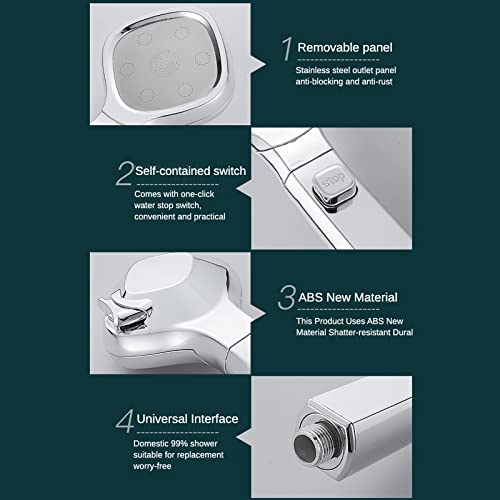 1 Removable panel

Stainless steel outlet panel anti-blocking and anti-rust

2 Self-contained switch

Comes with one-click water stop switch, convenient and practical

stop

3 ABS New Material

This Product Uses ABS New Material Shatter-resistant Dural

4 Universal Interface

Domestic 99% shower suitable for replacement worry-free