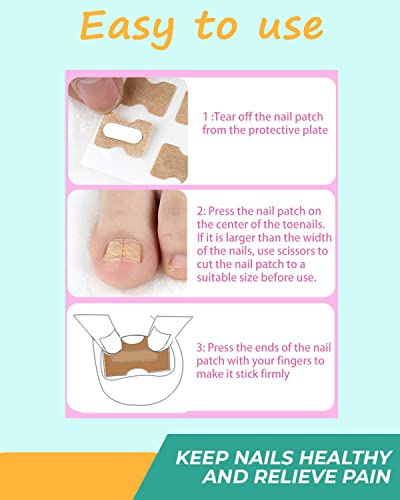 Easy to use

1 :Tear off the nail patch from the protective plate

2: Press the nail patch on the center of the toenails. If it is larger than the width of the nails, use scissors to cut the nail patch to a suitable size before use.

3: Press the ends of the nail patch with your fingers to make it stick firmly

KEEP NAILS HEALTHY AND RELIEVE PAIN