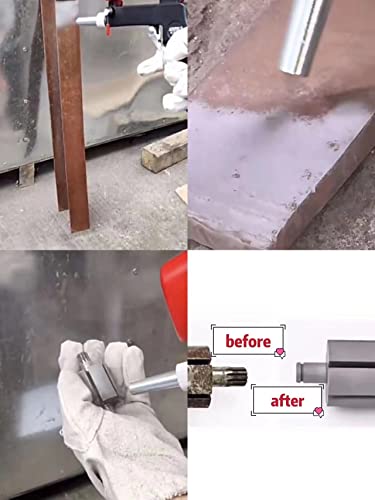 before

after