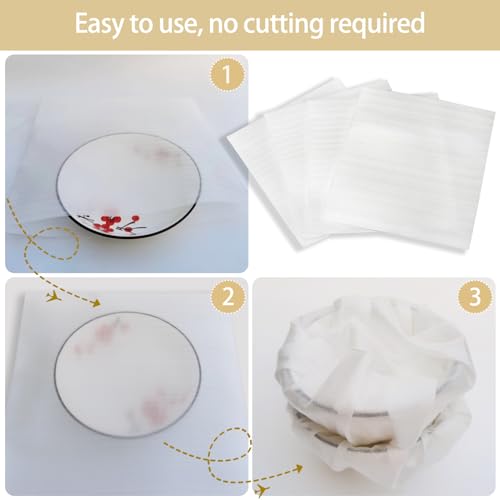 Easy to use, no cutting required

1

2

3