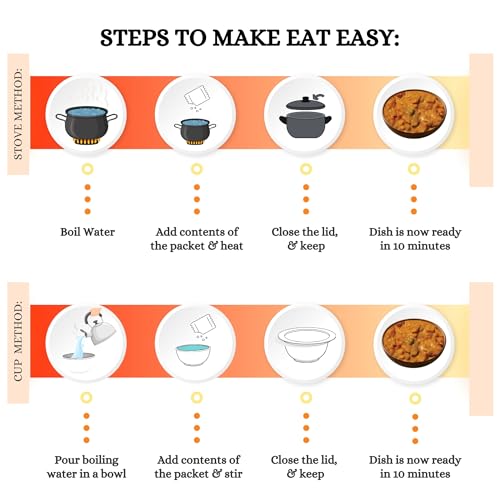 STEPS TO MAKE EAT EASY:

STOVE METHOD:

Boil Water

Add contents of the packet & heat

Close the lid, & keep

Dish is now ready in 10 minutes

CUP METHOD:

Pour boiling water in a bowl

Add contents of the packet & stir

Close the lid, & keep

Dish is now ready in 10 minutes