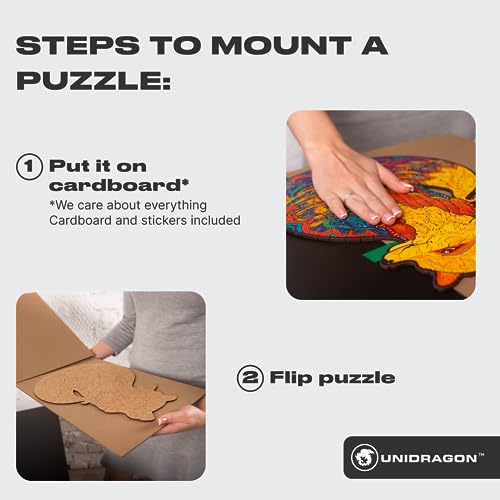 STEPS TO MOUNT A PUZZLE:

1 Put it on cardboard*
*We care about everything
Cardboard and stickers included

2 Flip puzzle

UNIDRAGON™