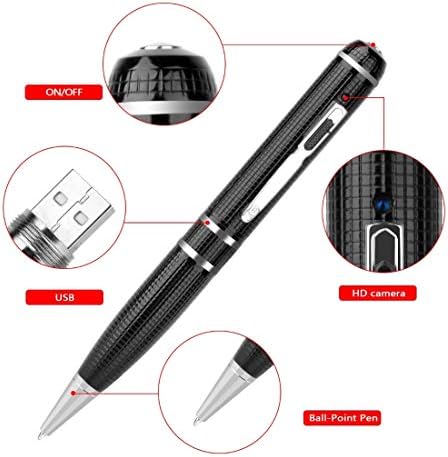 ON/OFF

USB

HD camera

Ball-Point Pen