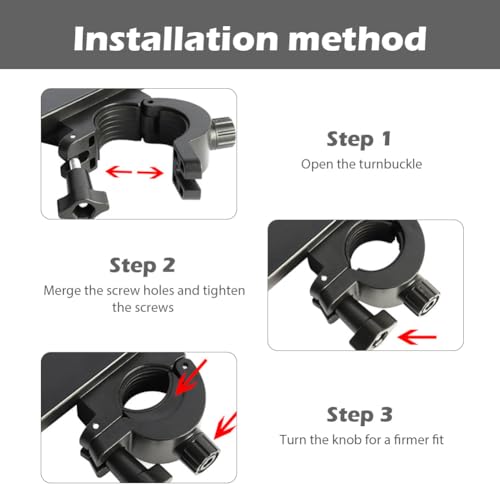 Installation method

Step 1
Open the turnbuckle

Step 2
Merge the screw holes and tighten the screws

Step 3
Turn the knob for a firmer fit