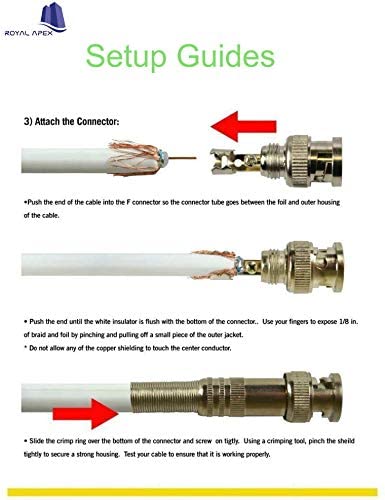 ROYAL APEX

Setup Guides

3) Attach the Connector:

•Push the end of the cable into the F connector so the connector tube goes between the foil and outer housing of the cable.

• Push the end until the white insulator is flush with the bottom of the connector.. Use your fingers to expose 1/8 in. of braid and foil by pinching and pulling off a small piece of the outer jacket.
* Do not allow any of the copper shielding to touch the center conductor.

• Slide the crimp ring over the bottom of the connector and screw on tigtly. Using a crimping tool, pinch the sheild tightly to secure a strong housing. Test your cable to ensure that it is working properly.