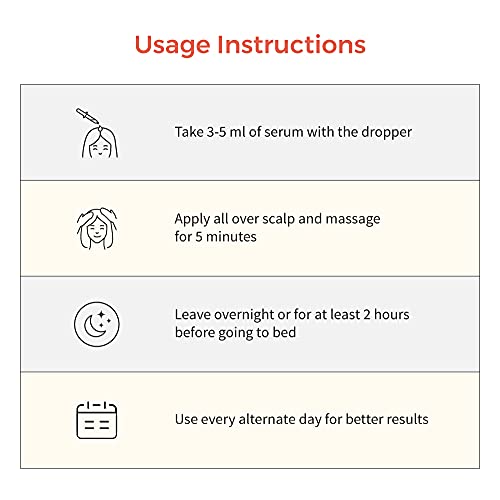 Usage Instructions

Take 3-5 ml of serum with the dropper

Apply all over scalp and massage for 5 minutes

Leave overnight or for at least 2 hours before going to bed

Use every alternate day for better results