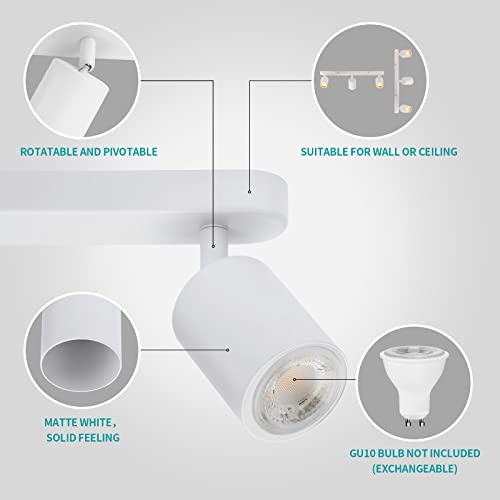 ROTATABLE AND PIVOTABLE

SUITABLE FOR WALL OR CEILING

MATTE WHITE , SOLID FEELING

GU10 BULB NOT INCLUDED (EXCHANGEABLE)