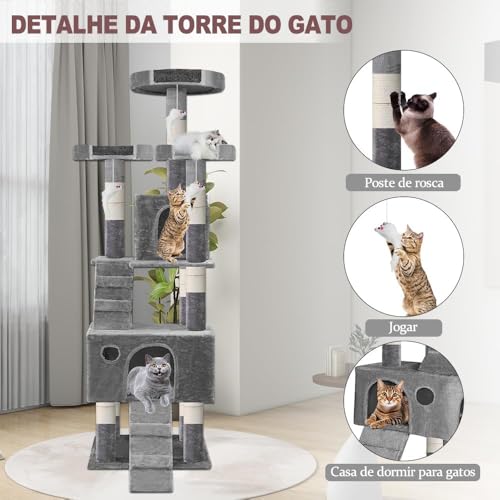 DETALHE DA TORRE DO GATO

Poste de rosca

Jogar

Casa de dormir para gatos