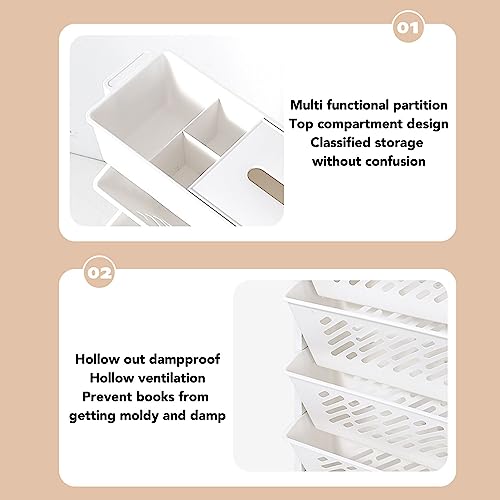 01

Multi functional partition
Top compartment design
Classified storage
without confusion

02

Hollow out dampproof
Hollow ventilation
Prevent books from
getting moldy and damp