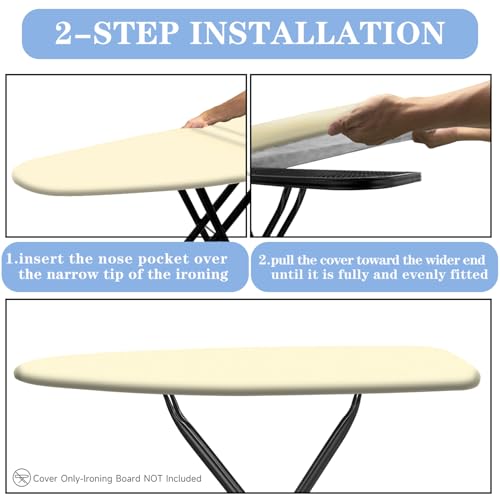 2-STEP INSTALLATION

1.insert the nose pocket over the narrow tip of the ironing

2.pull the cover toward the wider end until it is fully and evenly fitted

Cover Only-Ironing Board NOT Included