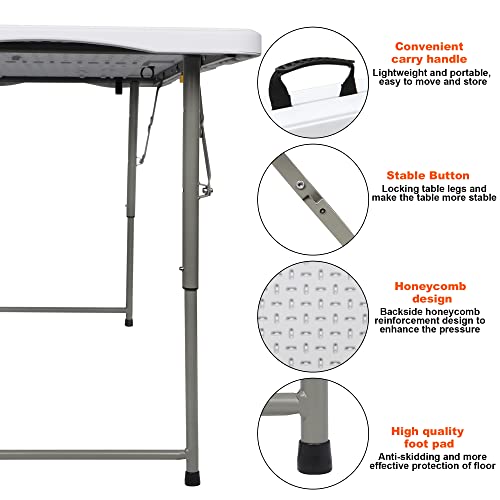 Convenient carry handle

Lightweight and portable, easy to move and store

Stable Button

Locking table legs and make the table more stable

Honeycomb design

Backside honeycomb reinforcement design to enhance the pressure

High quality foot pad

Anti-skidding and more effective protection of floor