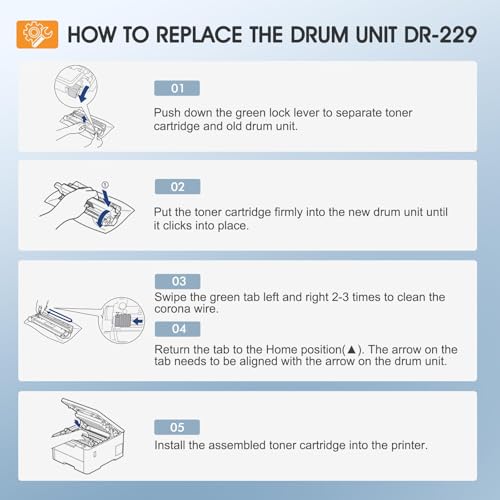 HOW TO REPLACE THE DRUM UNIT DR-229

01
Push down the green lock lever to separate toner cartridge and old drum unit.

02
Put the toner cartridge firmly into the new drum unit until it clicks into place.

03
Swipe the green tab left and right 2-3 times to clean the corona wire.

04
Return the tab to the Home position(▲). The arrow on the tab needs to be aligned with the arrow on the drum unit.

05
Install the assembled toner cartridge into the printer.