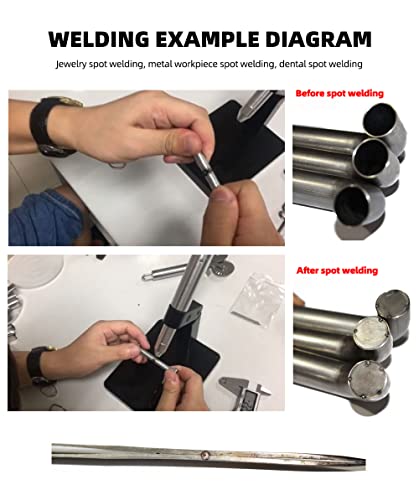 WELDING EXAMPLE DIAGRAM

Jewelry spot welding, metal workpiece spot welding, dental spot welding

Before spot welding

After spot welding