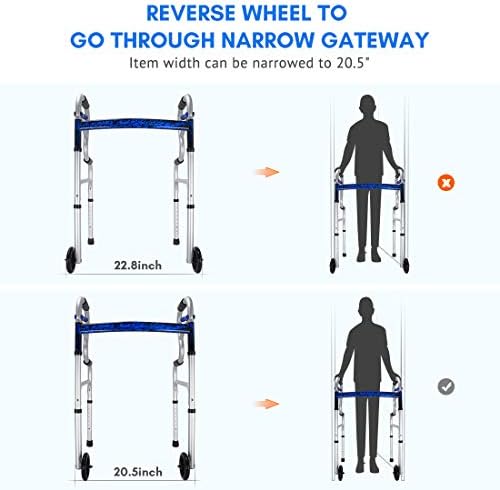 REVERSE WHEEL TO GO THROUGH NARROW GATEWAY

Item width can be narrowed to 20.5"

22.8inch

20.5inch