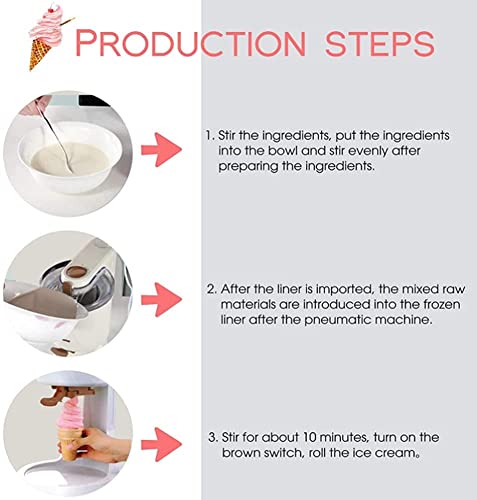 PRODUCTION STEPS

1. Stir the ingredients, put the ingredients into the bowl and stir evenly after preparing the ingredients.

2. After the liner is imported, the mixed raw materials are introduced into the frozen liner after the pneumatic machine.

3. Stir for about 10 minutes, turn on the brown switch, roll the ice cream。