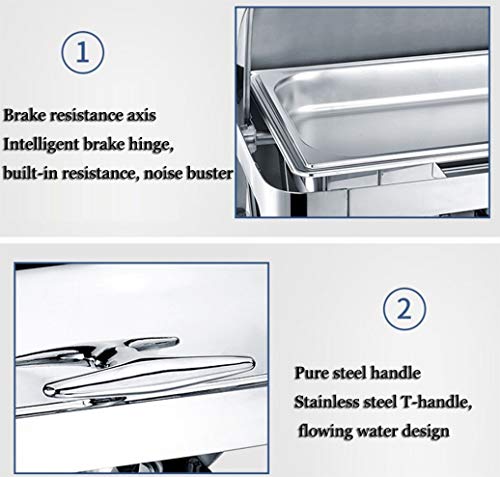 1

Brake resistance axis
Intelligent brake hinge,
built-in resistance, noise buster

2

Pure steel handle
Stainless steel T-handle,
flowing water design