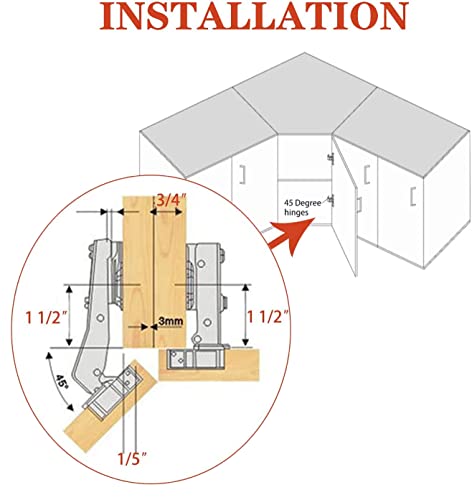 INSTALLATION

45 Degree hinges

3/4"

1 1/2"

3mm

1 1/2"

45°

1/5"