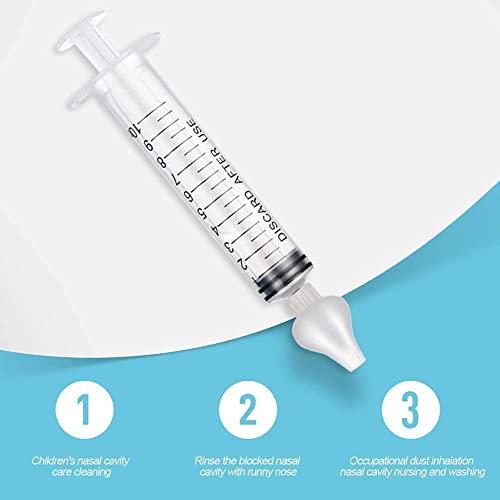 10
9
8
7
6
5
4
3
2
1

DISCARD AFTER USE

1

Children's nasal cavity care cleaning

2

Rinse the blocked nasal cavity with runny nose

3

Occupational dust inhalation nasal cavity nursing and washing