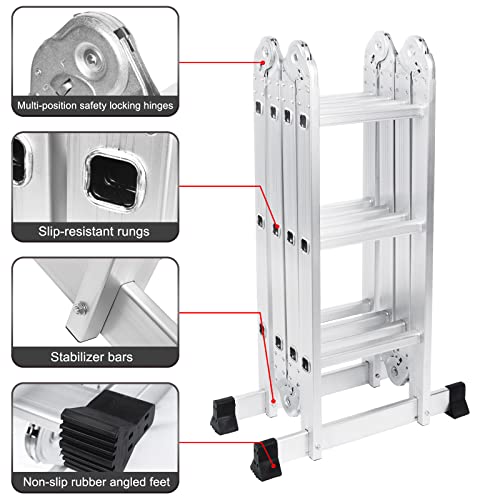 Multi-position safety locking hinges

Slip-resistant rungs

Stabilizer bars

Non-slip rubber angled feet