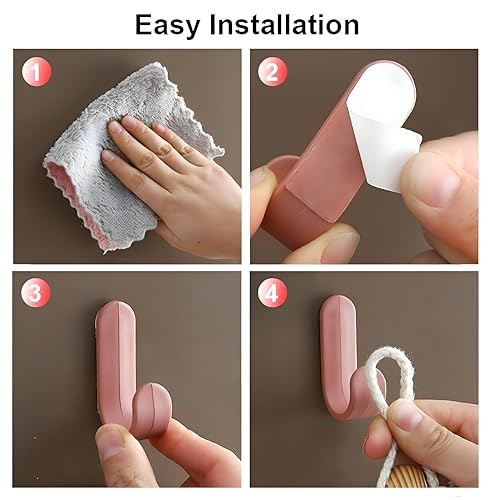 Easy Installation

1

2

3

4